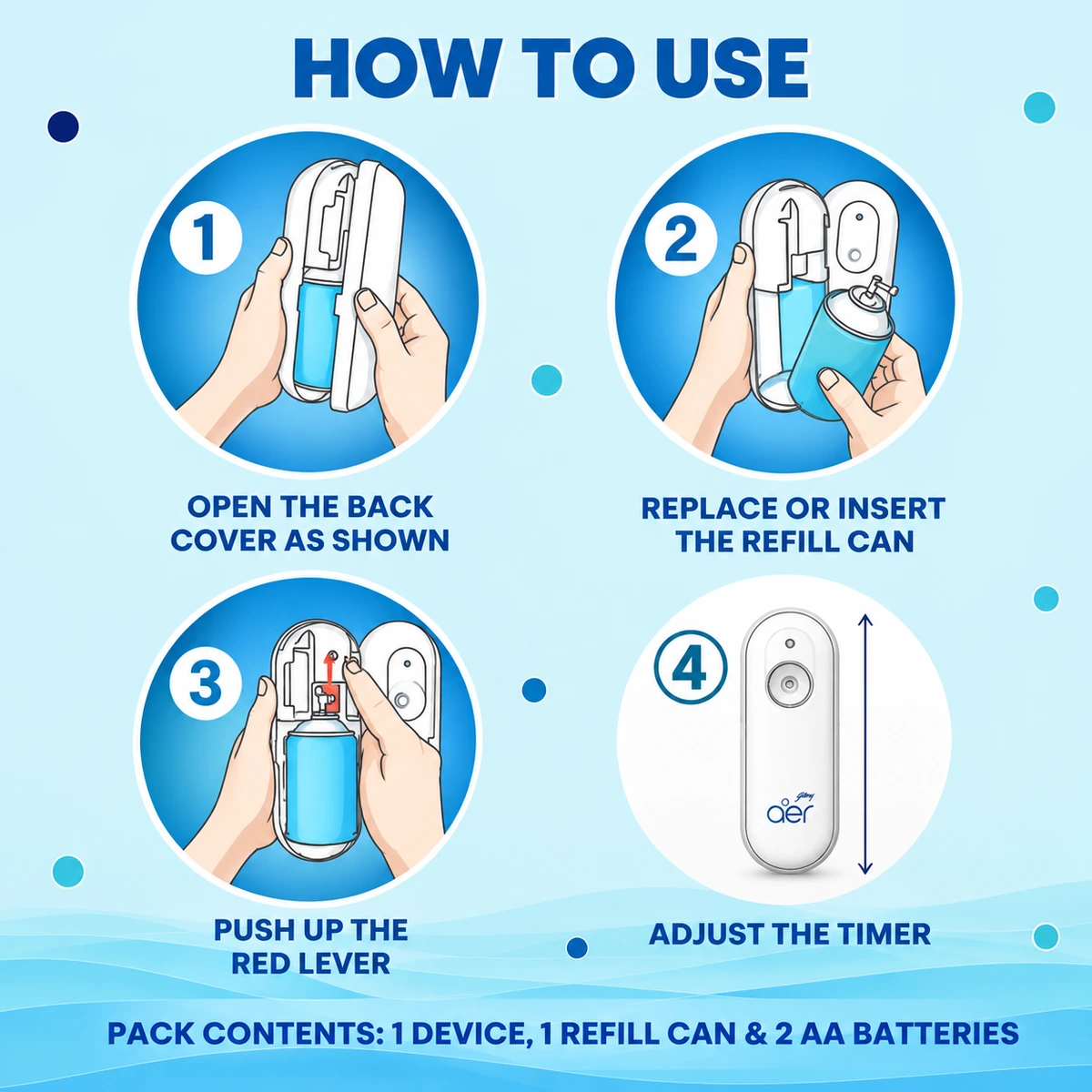 HOW TO USE

1

OPEN THE BACK COVER AS SHOWN

2

REPLACE OR INSERT THE REFILL CAN

3

PUSH UP THE RED LEVER

4

Godrej
aer

ADJUST THE TIMER

PACK CONTENTS: 1 DEVICE, 1 REFILL CAN & 2 AA BATTERIES