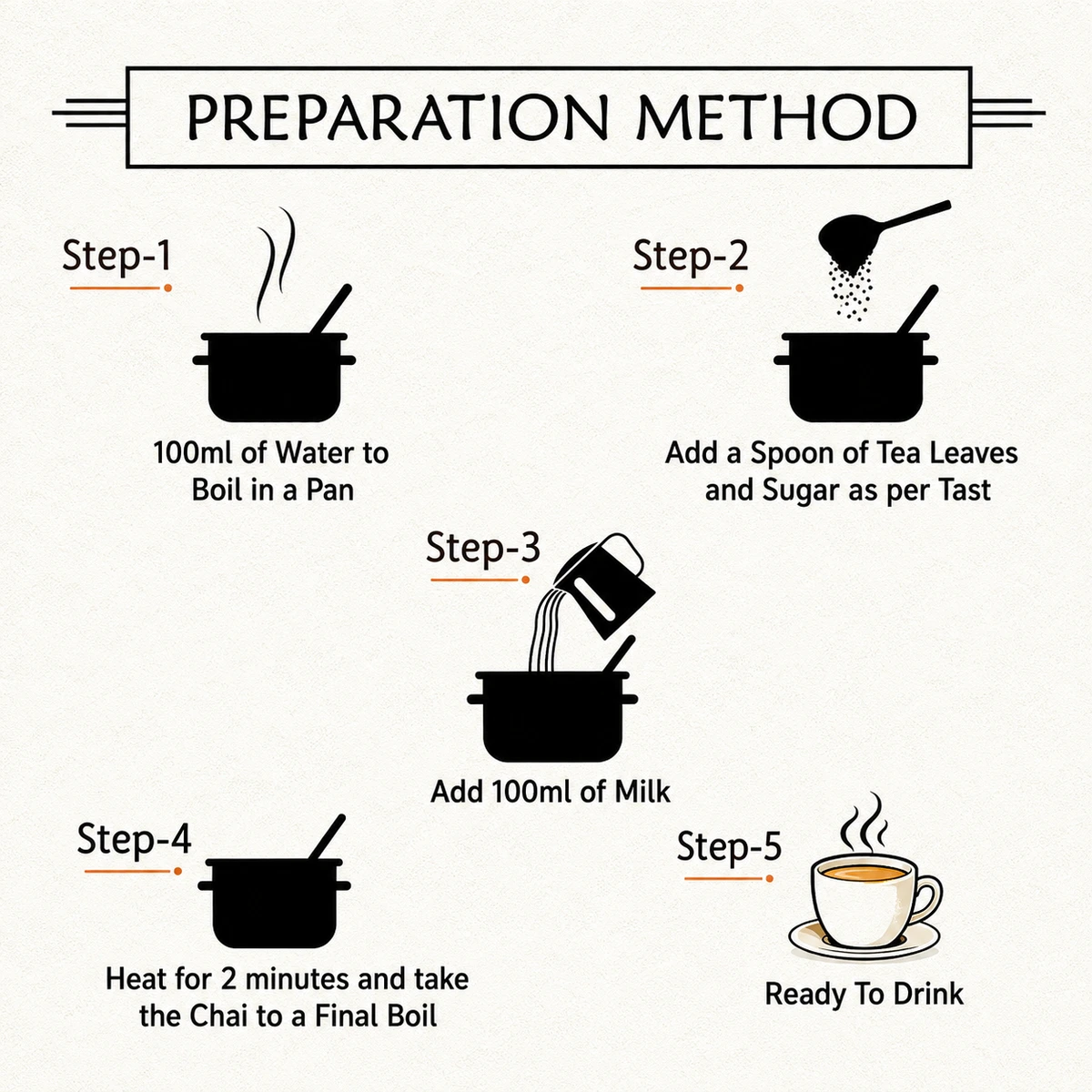 PREPARATION METHOD

Step-1

100ml of Water to Boil in a Pan

Step-2

Add a Spoon of Tea Leaves and Sugar as per Tast

Step-3

Add 100ml of Milk

Step-4

Heat for 2 minutes and take the Chai to a Final Boil

Step-5

Ready To Drink